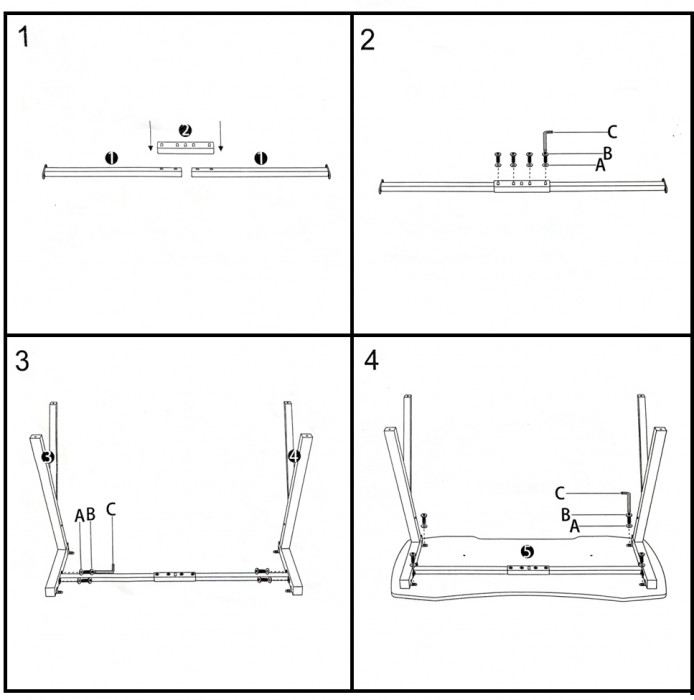 1

2

1

1

2

C

B

A

3

3

4

A B

C

4

C

B

A

5