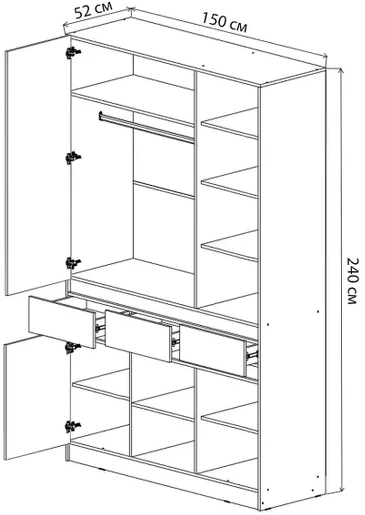 52 см
150 см
240 см